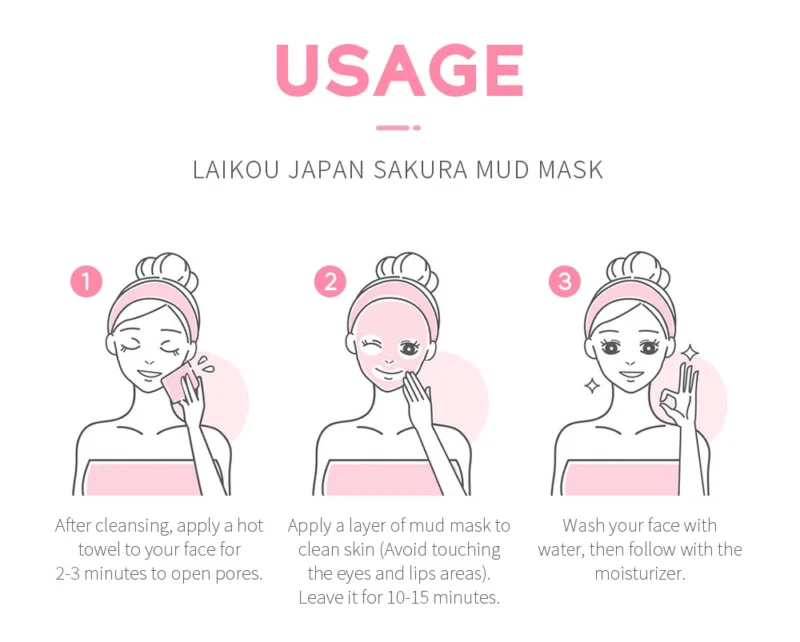 USAGE

LAIKOU JAPAN SAKURA MUD MASK

1

After cleansing, apply a hot towel to your face for 2-3 minutes to open pores.

2

Apply a layer of mud mask to clean skin (Avoid touching the eyes and lips areas). Leave it for 10-15 minutes.

3

Wash your face with water, then follow with the moisturizer.